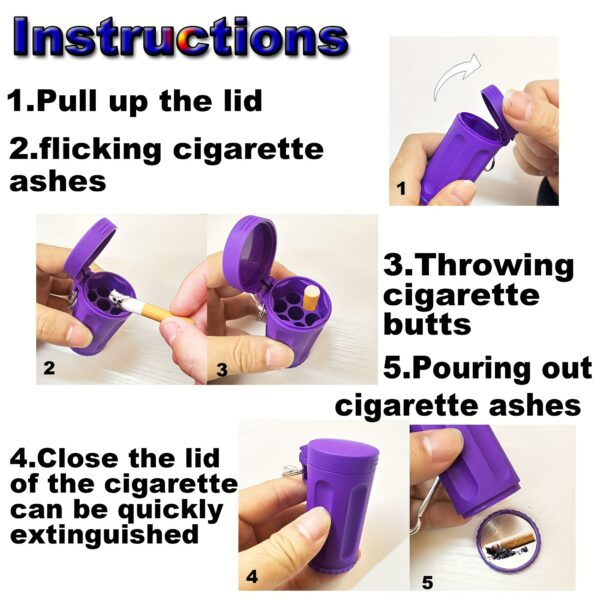 Instructions

1.Pull up the lid

2.flicking cigarette ashes

1

2

3

3.Throwing cigarette butts

5.Pouring out cigarette ashes

4.Close the lid of the cigarette can be quickly extinguished

4

5